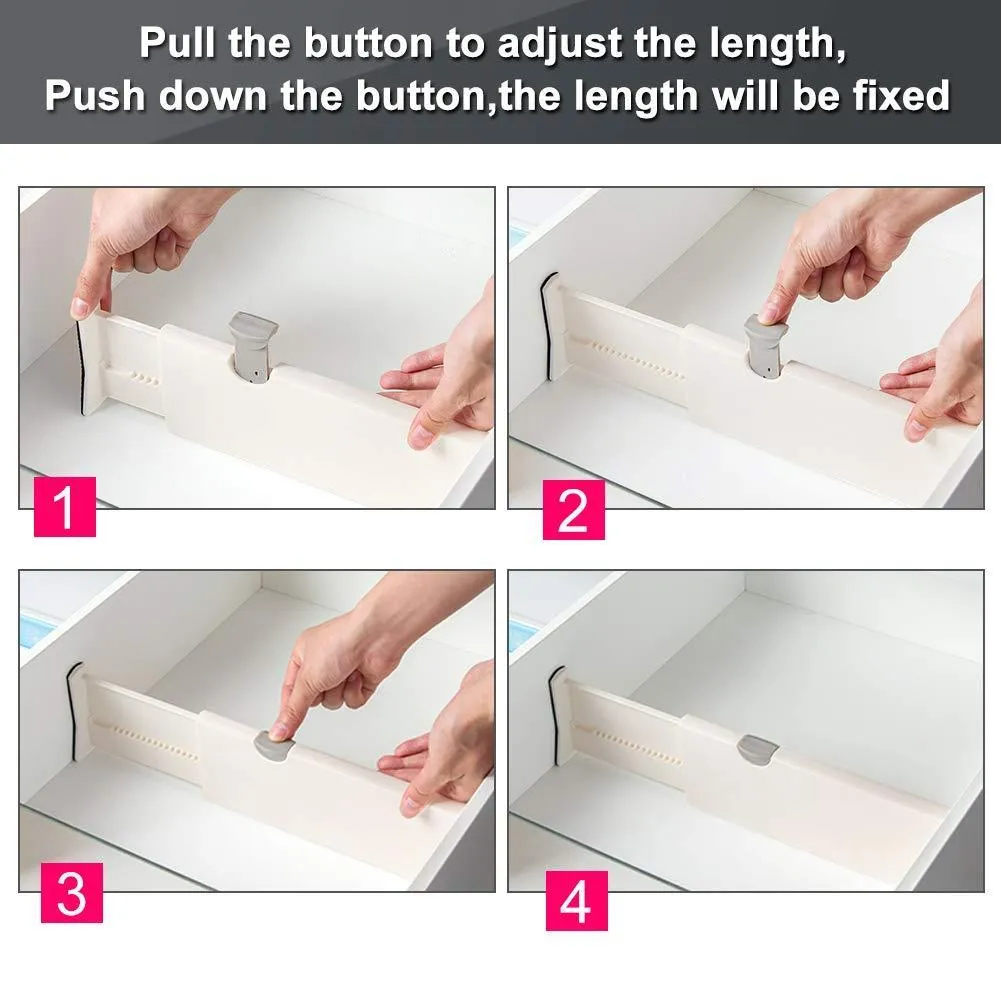 Pull the button to adjust the length,
Push down the button,the length will be fixed

1

2

3

4