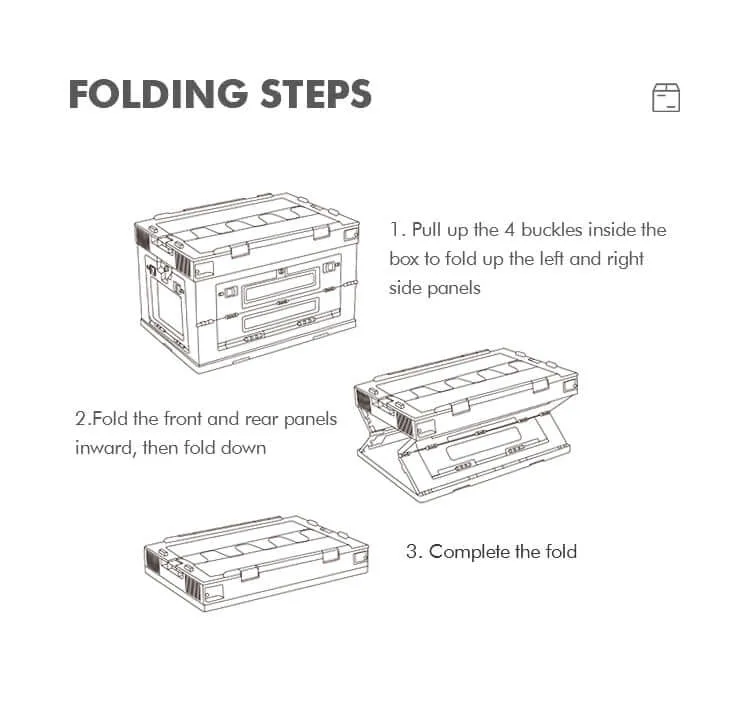 FOLDING STEPS

1. Pull up the 4 buckles inside the box to fold up the left and right side panels

2.Fold the front and rear panels inward, then fold down

3. Complete the fold