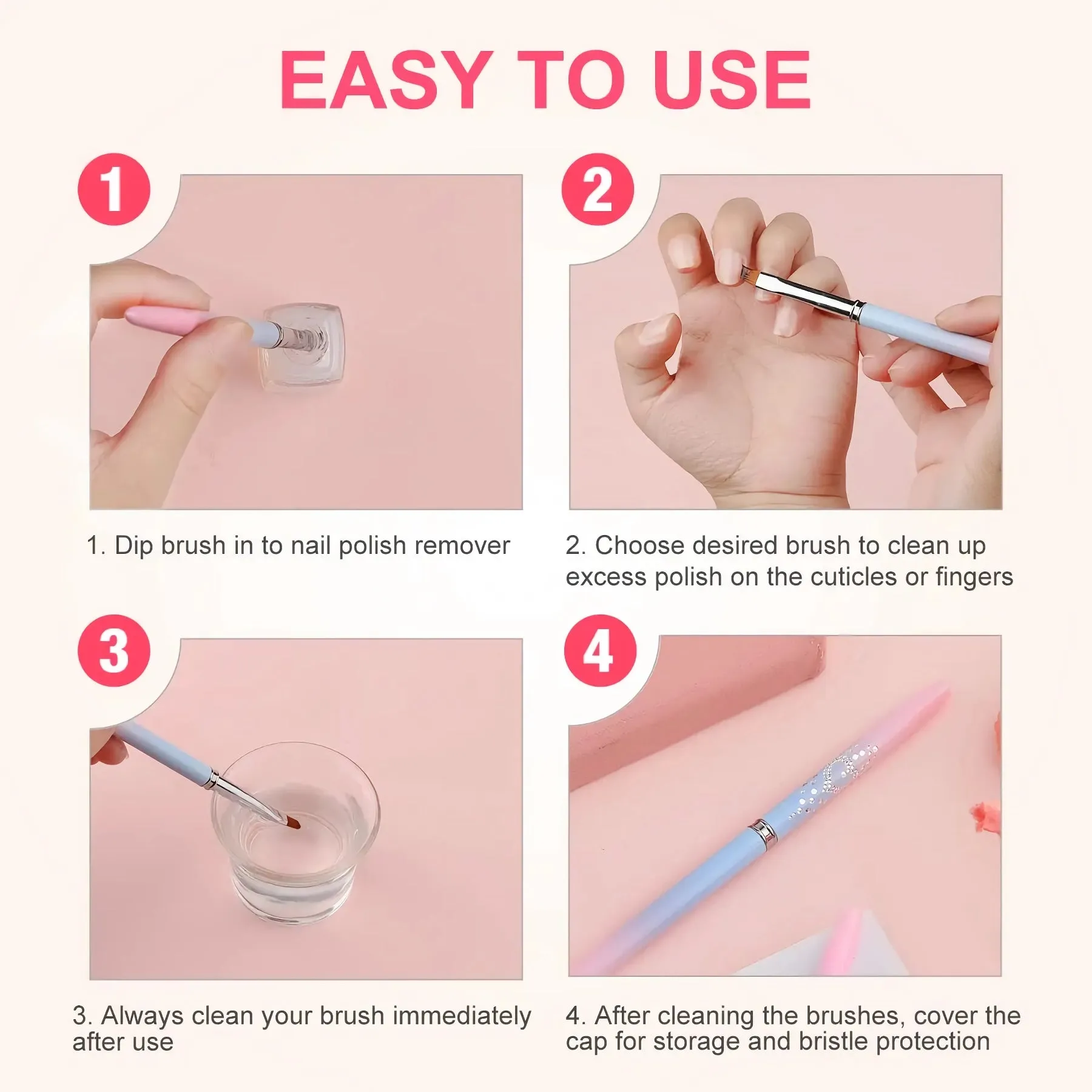 EASY TO USE

1

2

1. Dip brush in to nail polish remover

2. Choose desired brush to clean up excess polish on the cuticles or fingers

3

4

3. Always clean your brush immediately after use

4. After cleaning the brushes, cover the cap for storage and bristle protection