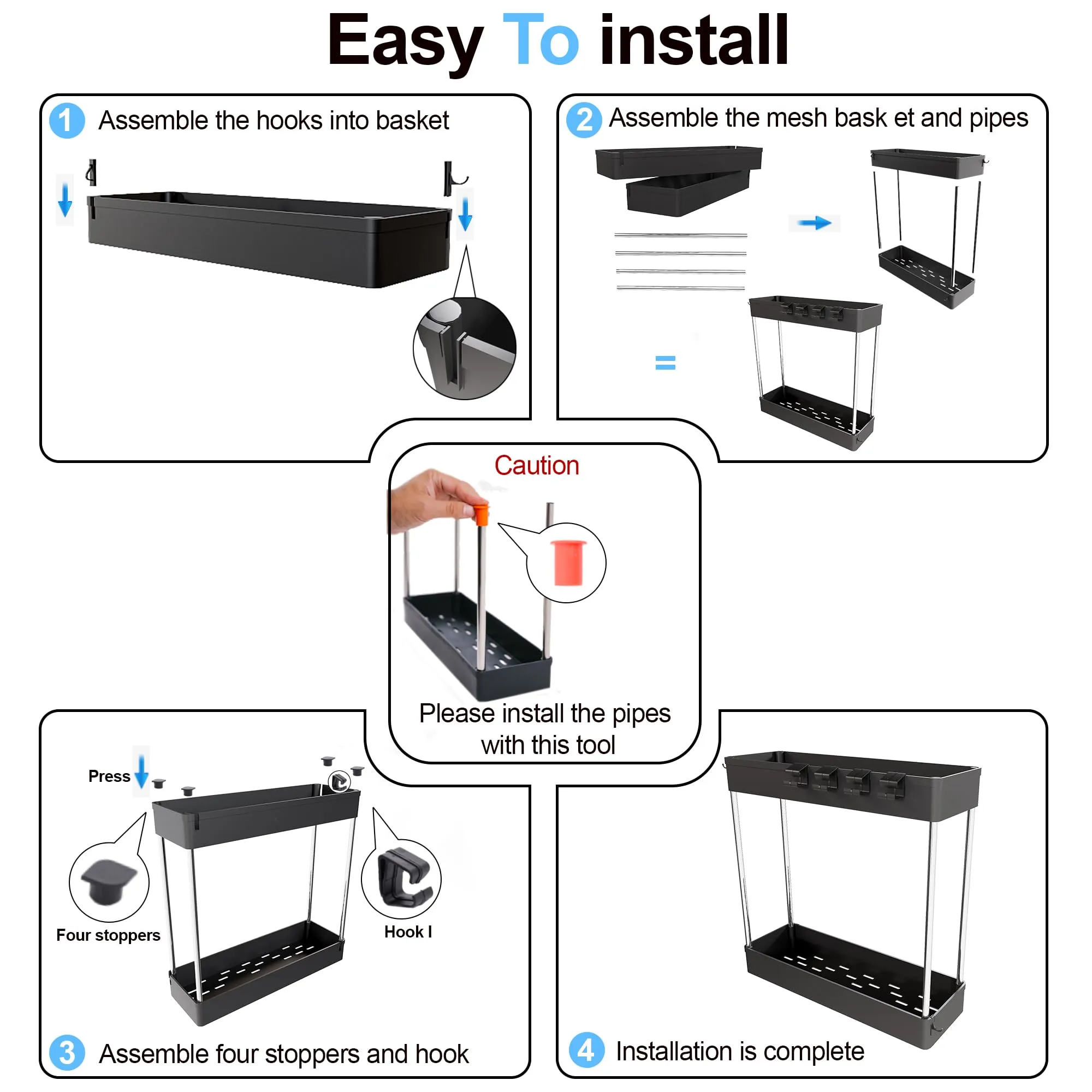 Easy To install

1 Assemble the hooks into basket

2 Assemble the mesh bask et and pipes

=

Caution

Please install the pipes with this tool

Press

Four stoppers

Hook I

3 Assemble four stoppers and hook

4 Installation is complete