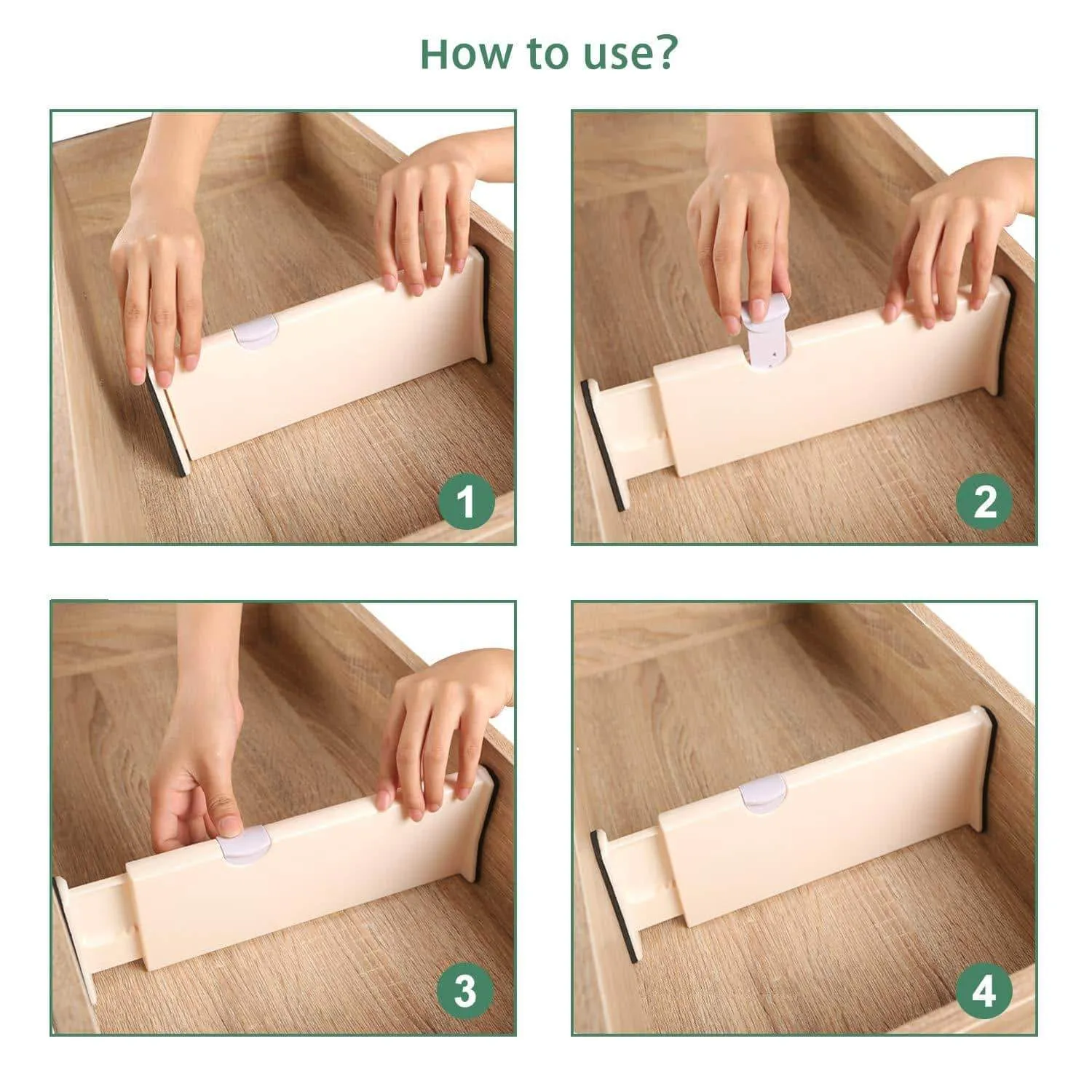 How to use?

1

2

3

4